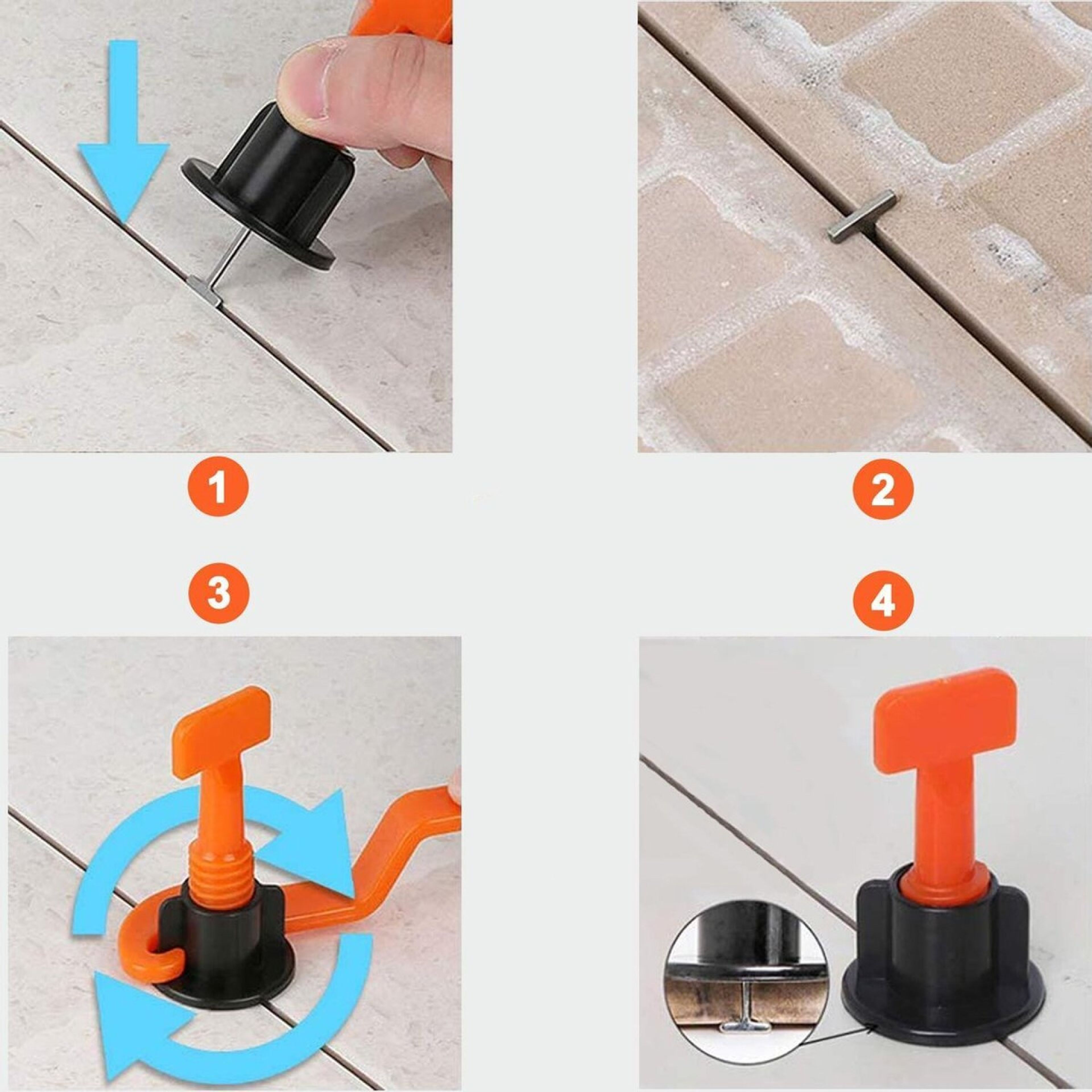 1

2

3

4